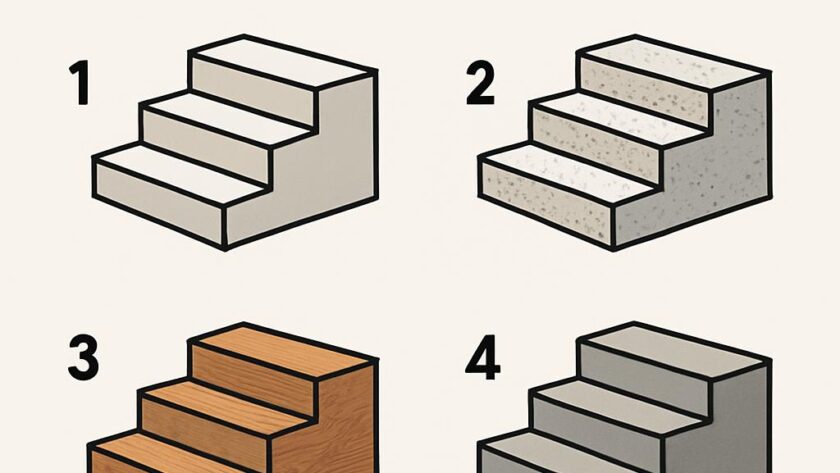 1

2

3

4