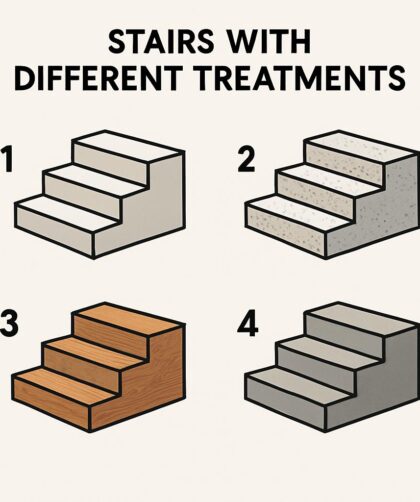 STAIRS WITH
DIFFERENT TREATMENTS

1

2

3

4